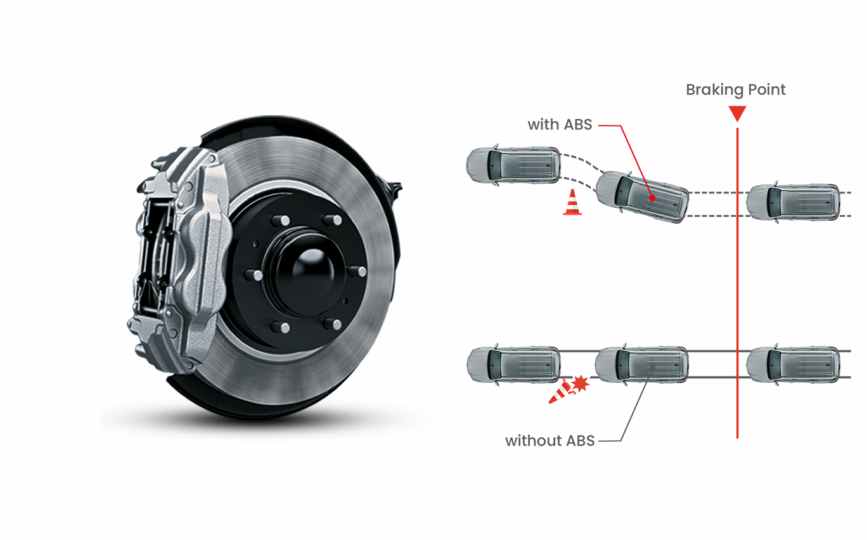 Braking Point

with ABS

without ABS